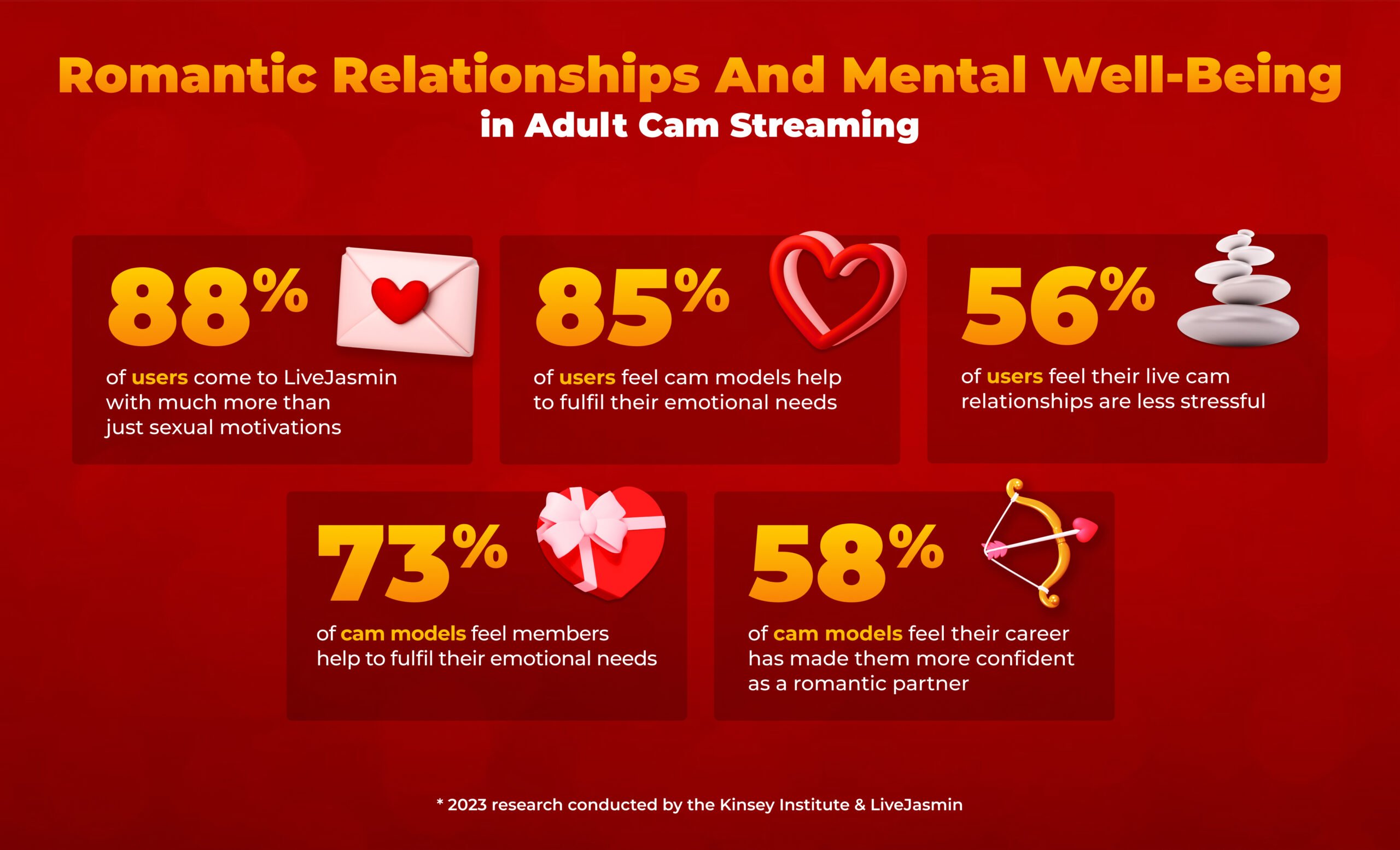 Romantic Relationships And Mental Well-Being
in Adult Cam Streaming

88%
of users come to LiveJasmin with much more than just sexual motivations

85%
of users feel cam models help to fulfil their emotional needs

56%
of users feel their live cam relationships are less stressful

73%
of cam models feel members help to fulfil their emotional needs

58%
of cam models feel their career has made them more confident as a romantic partner

* 2023 research conducted by the Kinsey Institute & LiveJasmin